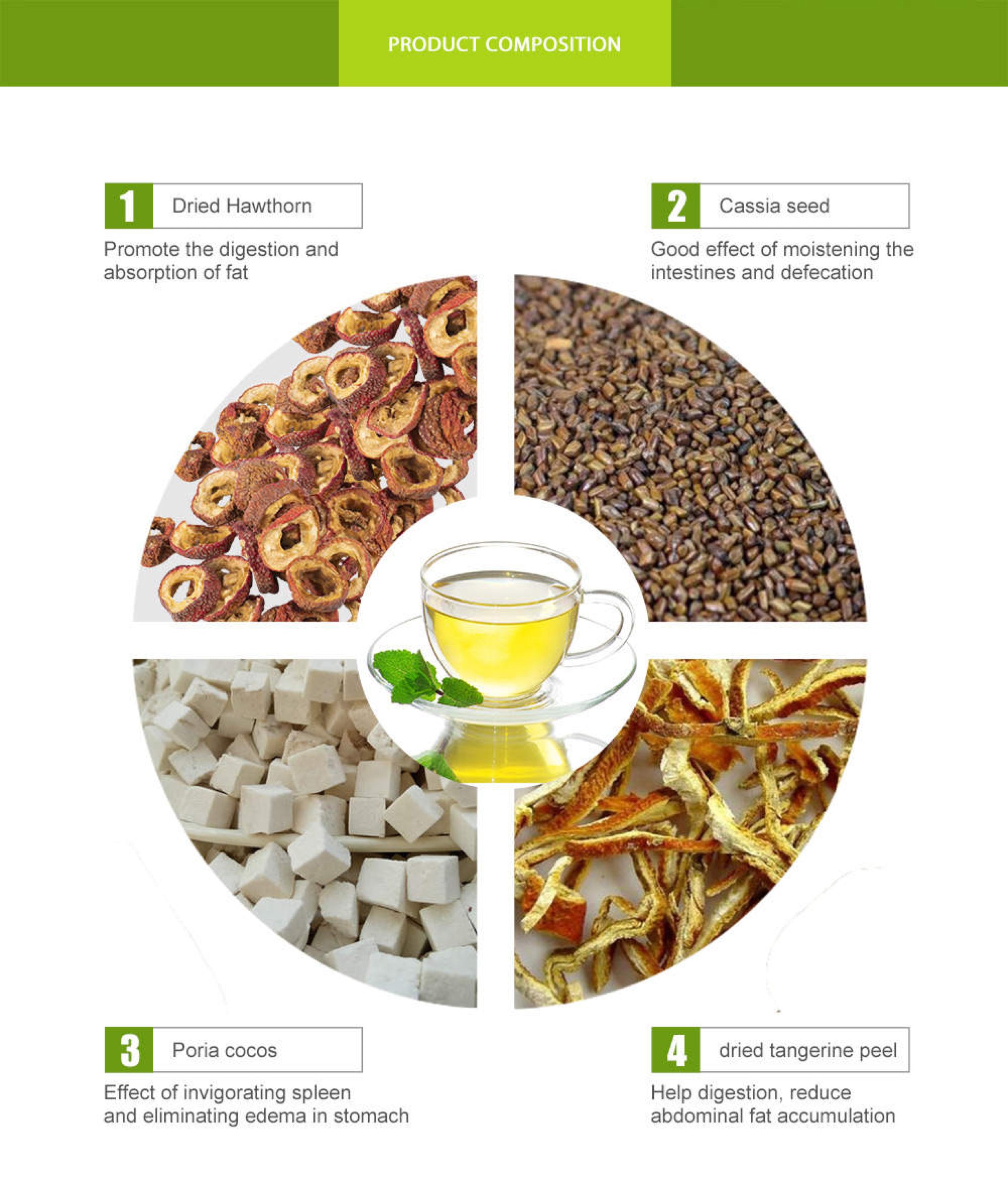 PRODUCT COMPOSITION

1 Dried Hawthorn

Promote the digestion and absorption of fat

2 Cassia seed

Good effect of moistening the intestines and defecation

3 Poria cocos

Effect of invigorating spleen and eliminating edema in stomach

4 dried tangerine peel

Help digestion, reduce abdominal fat accumulation